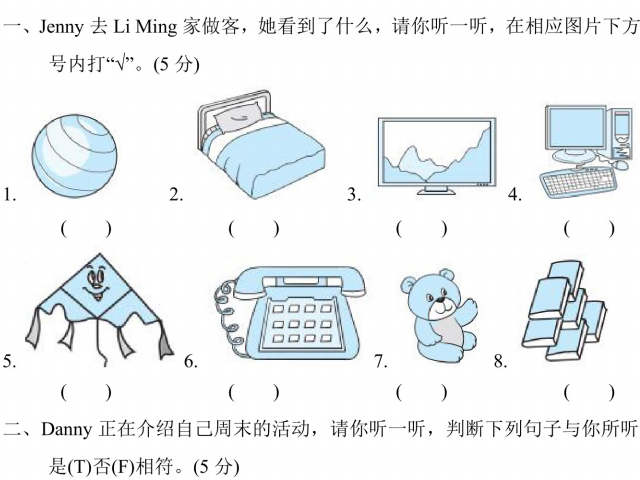 一、Jenny 去 Li Ming 家做客，她看到了什么，请你听一听，在相应图片下方号内打“√”。(5 分)

1. ( )
2. ( )
3. ( )
4. ( )

5. ( )
6. ( )
7. ( )
8. ( )

二、Danny 正在介绍自己周末的活动，请你听一听，判断下列句子与你所听是(T)否(F)相符。(5 分)