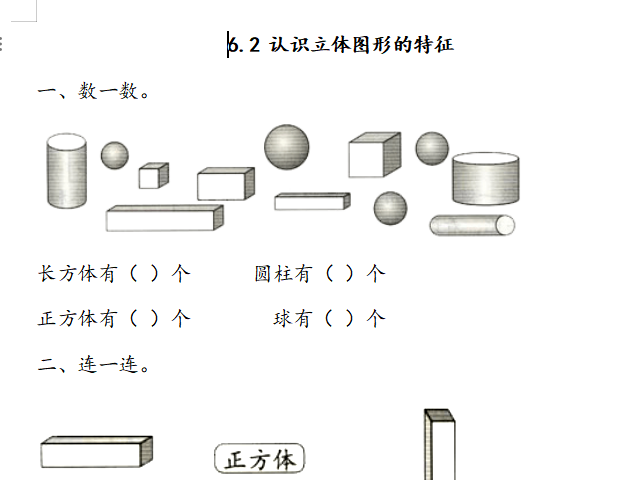 6.2 认识立体图形的特征

一、数一数。

长方体有（ ）个　　圆柱有（ ）个

正方体有（ ）个　　球有（ ）个

二、连一连。

正方体