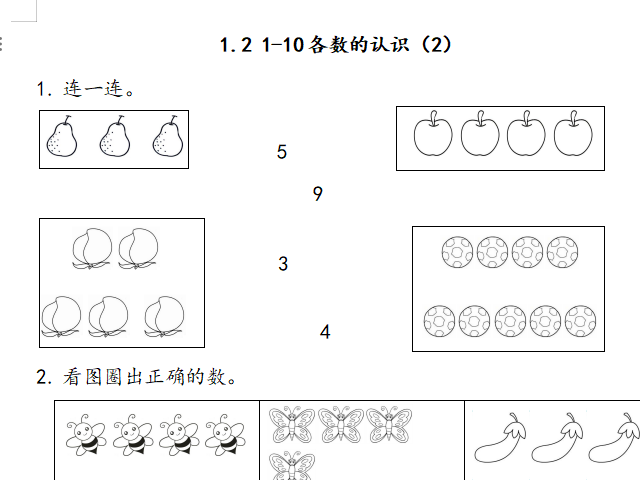 1.2 1-10各数的认识（2）

1. 连一连。

5

9

3

4

2. 看图圈出正确的数。